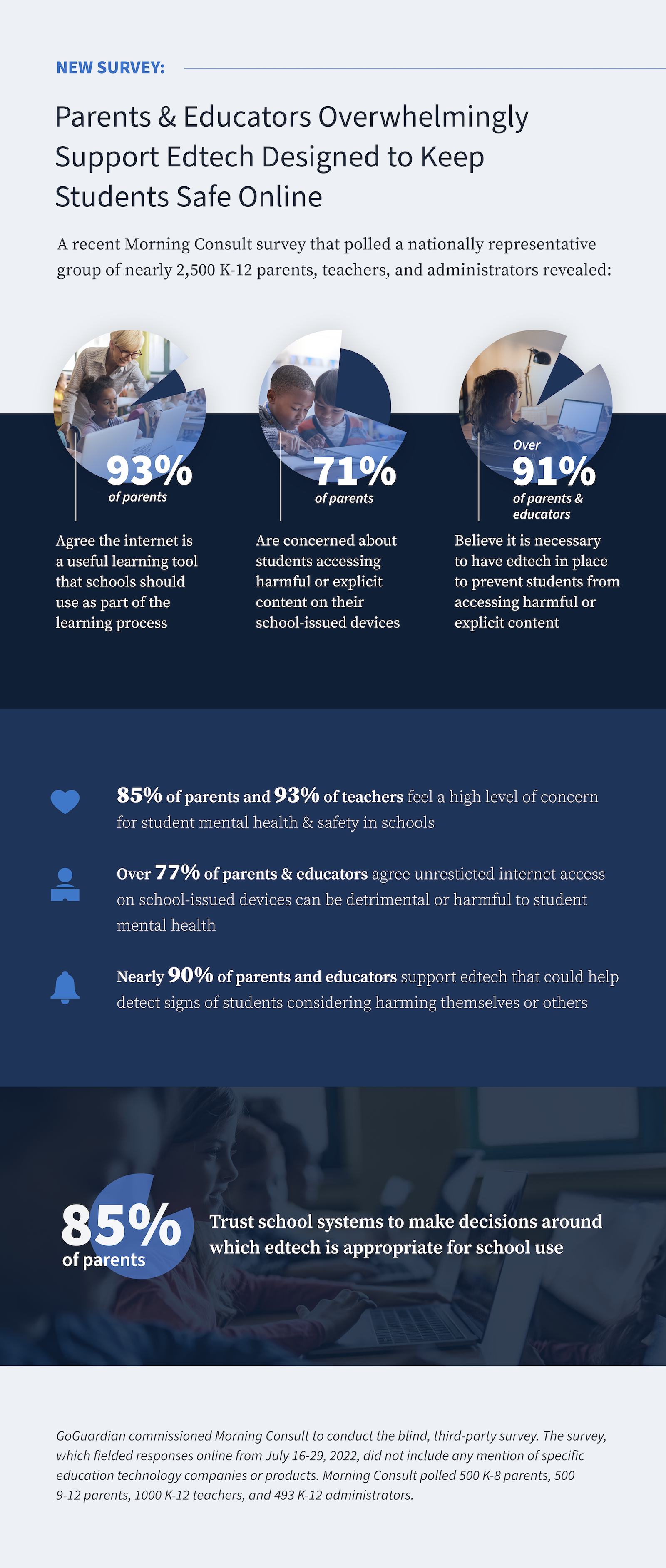 NEW SURVEY:

Parents & Educators Overwhelmingly Support Edtech Designed to Keep Students Safe Online

A recent Morning Consult survey that polled a nationally representative group of nearly 2,500 K-12 parents, teachers, and administrators revealed:

93%
of parents

Agree the internet is a useful learning tool that schools should use as part of the learning process

71%
of parents

Are concerned about students accessing harmful or explicit content on their school-issued devices

Over
91%
of parents & educators

Believe it is necessary to have edtech in place to prevent students from accessing harmful or explicit content

85% of parents and 93% of teachers feel a high level of concern for student mental health & safety in schools

Over 77% of parents & educators agree unresticted internet access on school-issued devices can be detrimental or harmful to student mental health

Nearly 90% of parents and educators support edtech that could help detect signs of students considering harming themselves or others

85%
of parents

Trust school systems to make decisions around which edtech is appropriate for school use

GoGuardian commissioned Morning Consult to conduct the blind, third-party survey. The survey, which fielded responses online from July 16-29, 2022, did not include any mention of specific education technology companies or products. Morning Consult polled 500 K-8 parents, 500 9-12 parents, 1000 K-12 teachers, and 493 K-12 administrators.